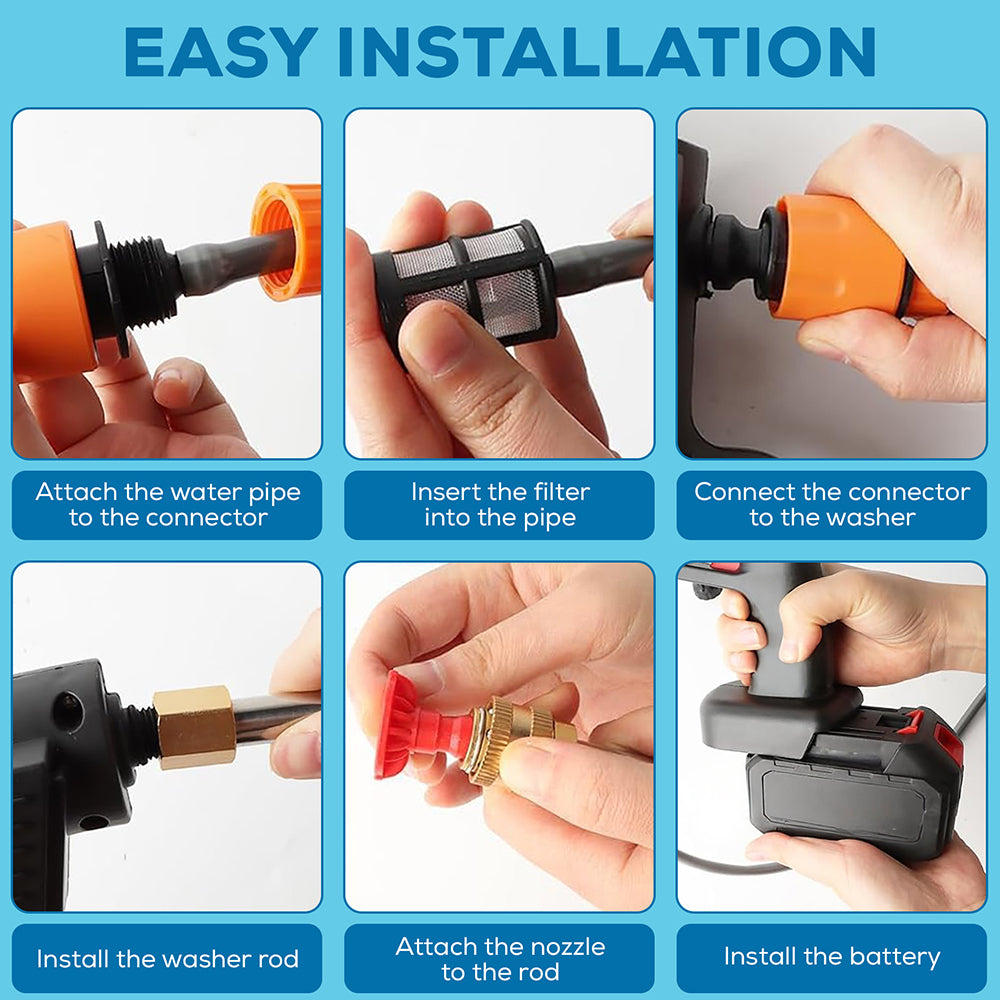 EASY INSTALLATION

Attach the water pipe to the connector

Insert the filter into the pipe

Connect the connector to the washer

Install the washer rod

Attach the nozzle to the rod

Install the battery