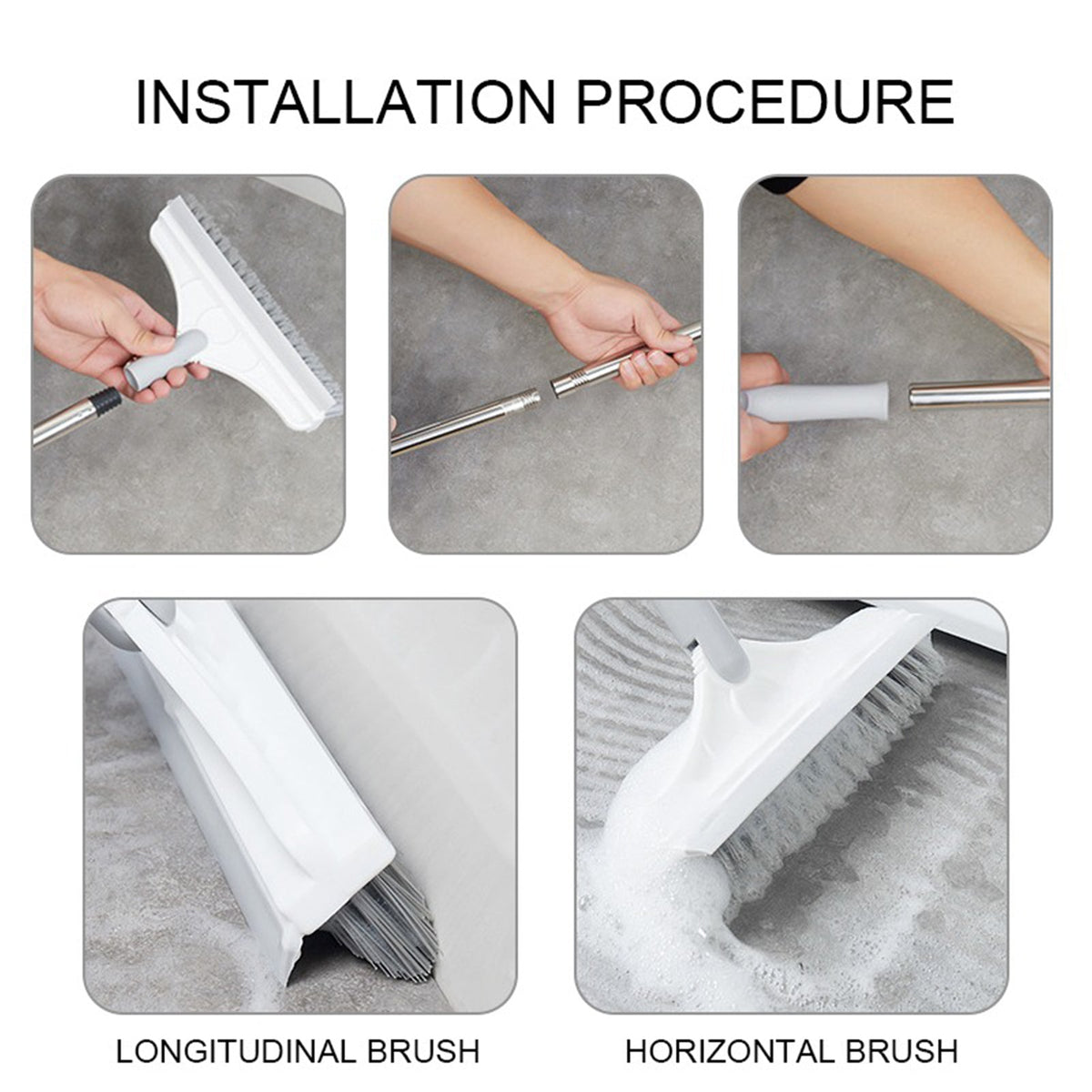 INSTALLATION PROCEDURE

LONGITUDINAL BRUSH

HORIZONTAL BRUSH