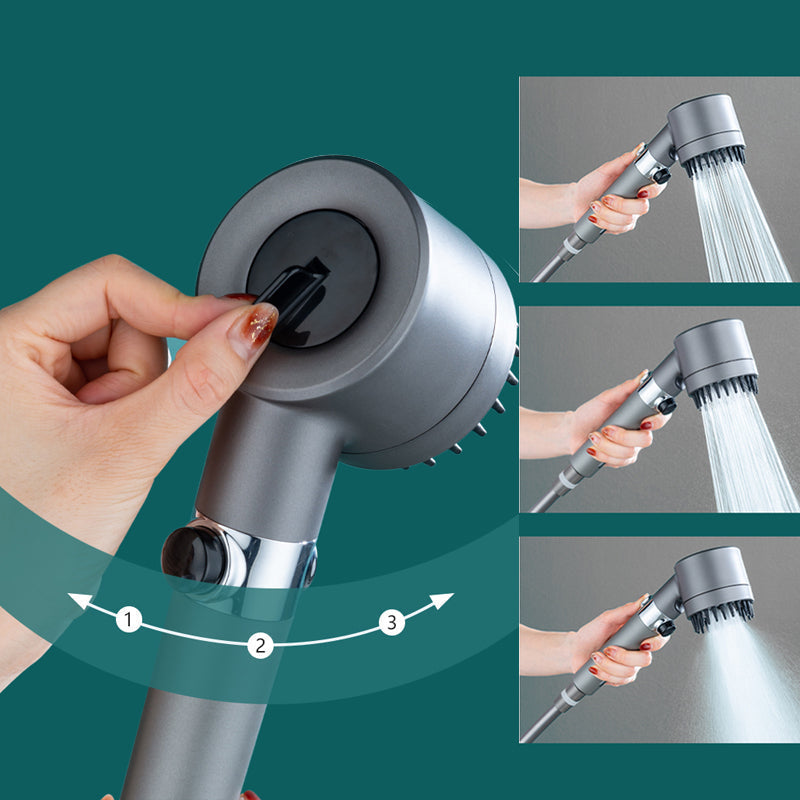 1
2
3