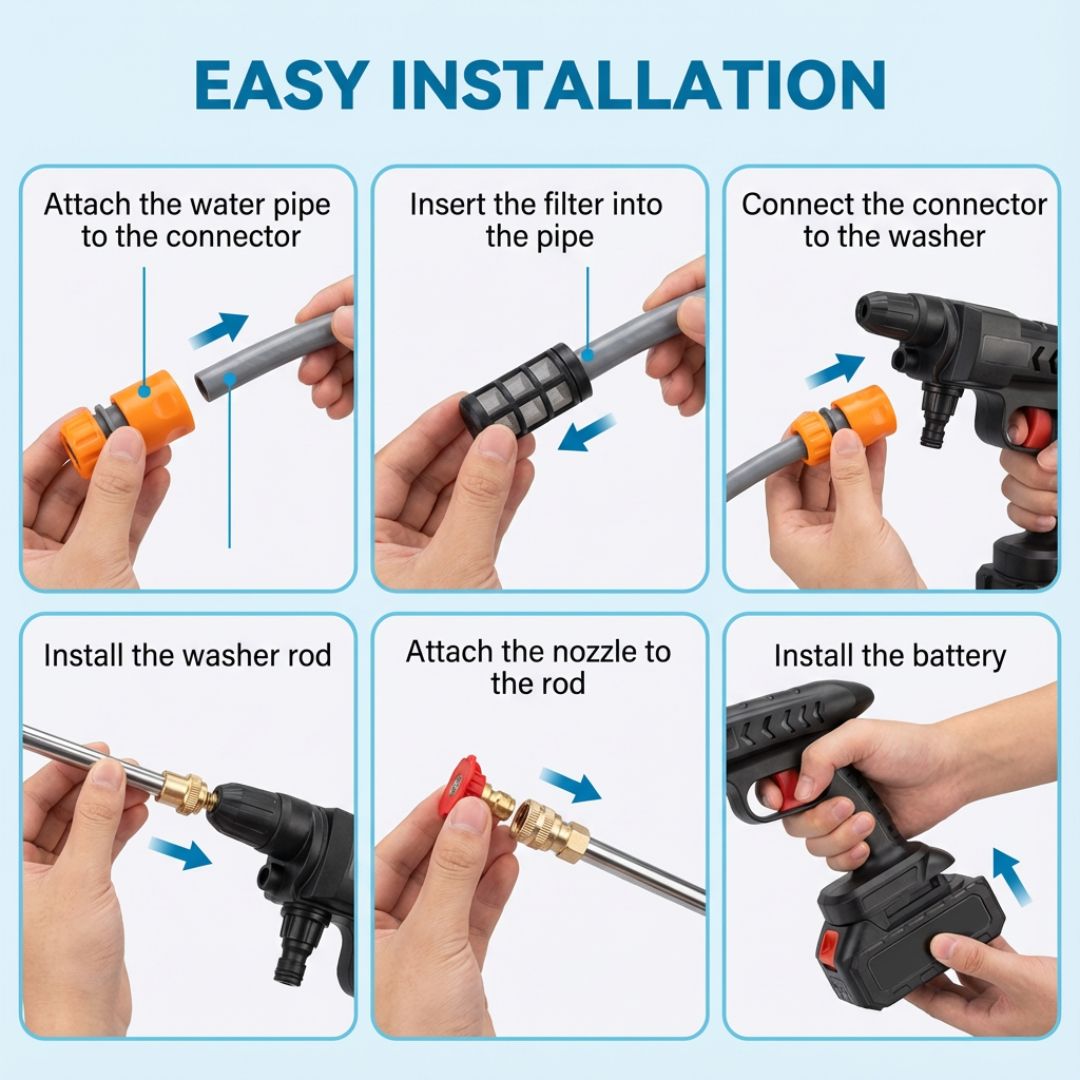 EASY INSTALLATION

Attach the water pipe to the connector

Insert the filter into the pipe

Connect the connector to the washer

Install the washer rod

Attach the nozzle to the rod

Install the battery