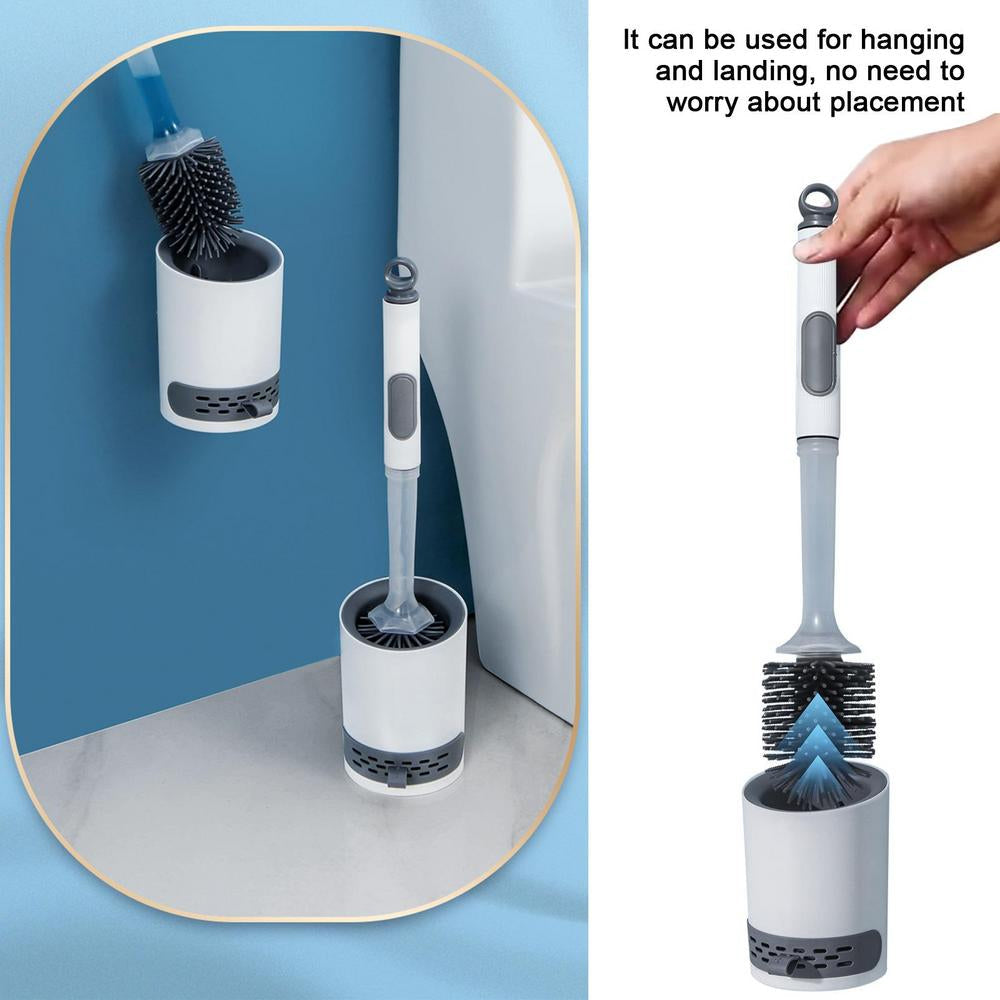 It can be used for hanging and landing, no need to worry about placement